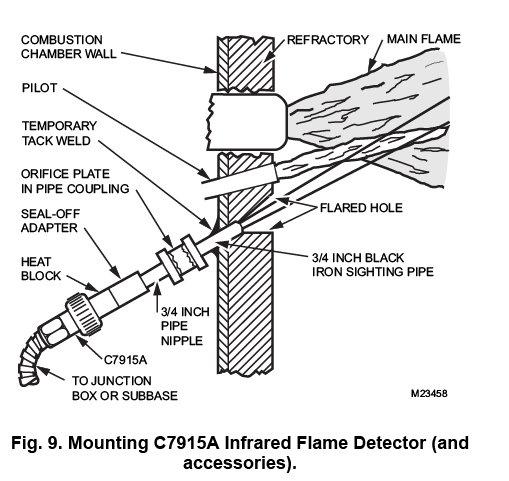 COMBUSTION CHAMBER WALL

REFRACTORY

MAIN FLAME

PILOT

TEMPORARY TACK WELD

ORIFICE PLATE IN PIPE COUPLING

SEAL-OFF ADAPTER

HEAT BLOCK

FLARED HOLE

3/4 INCH BLACK IRON SIGHTING PIPE

3/4 INCH PIPE NIPPLE

C7915A

TO JUNCTION BOX OR SUBBASE

M23458

Fig. 9. Mounting C7915A Infrared Flame Detector (and accessories).