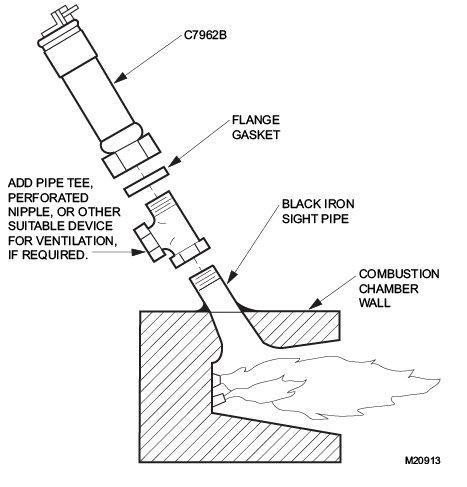 C7962B

FLANGE GASKET

ADD PIPE TEE, PERFORATED NIPPLE, OR OTHER SUITABLE DEVICE FOR VENTILATION, IF REQUIRED.

BLACK IRON SIGHT PIPE

COMBUSTION CHAMBER WALL

M20913