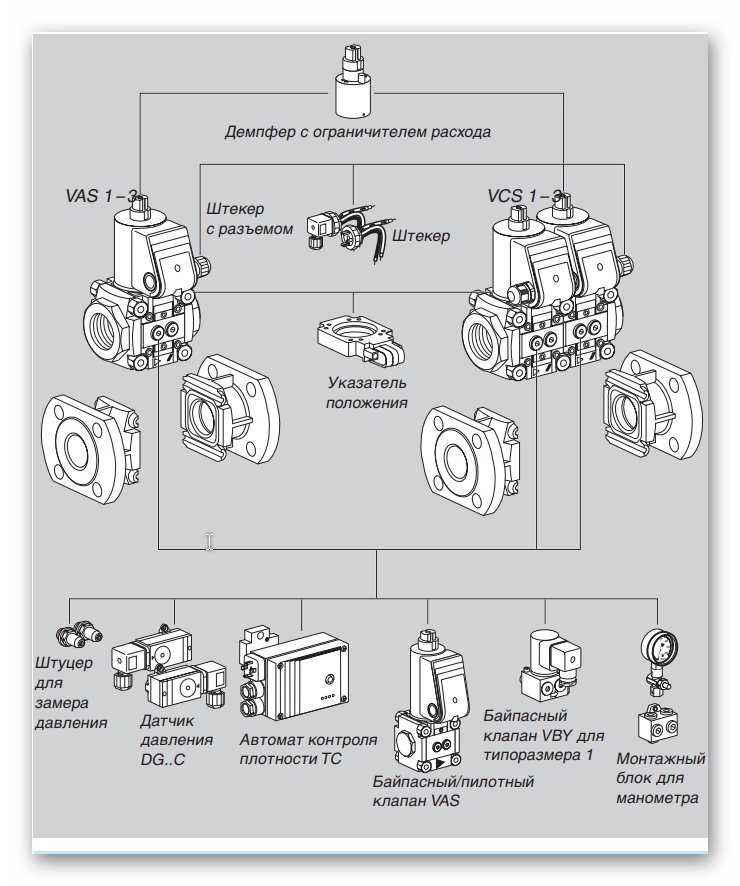 Демпфер с ограничителем расхода

VAS 1–3

Штекер с разъемом

Штекер

VCS 1–3

Указатель положения

Штуцер для замера давления

Датчик давления DG..C

Автомат контроля плотности TC

Байпасный/пилотный клапан VAS

Байпасный клапан VBY для типоразмера 1

Монтажный блок для манометра