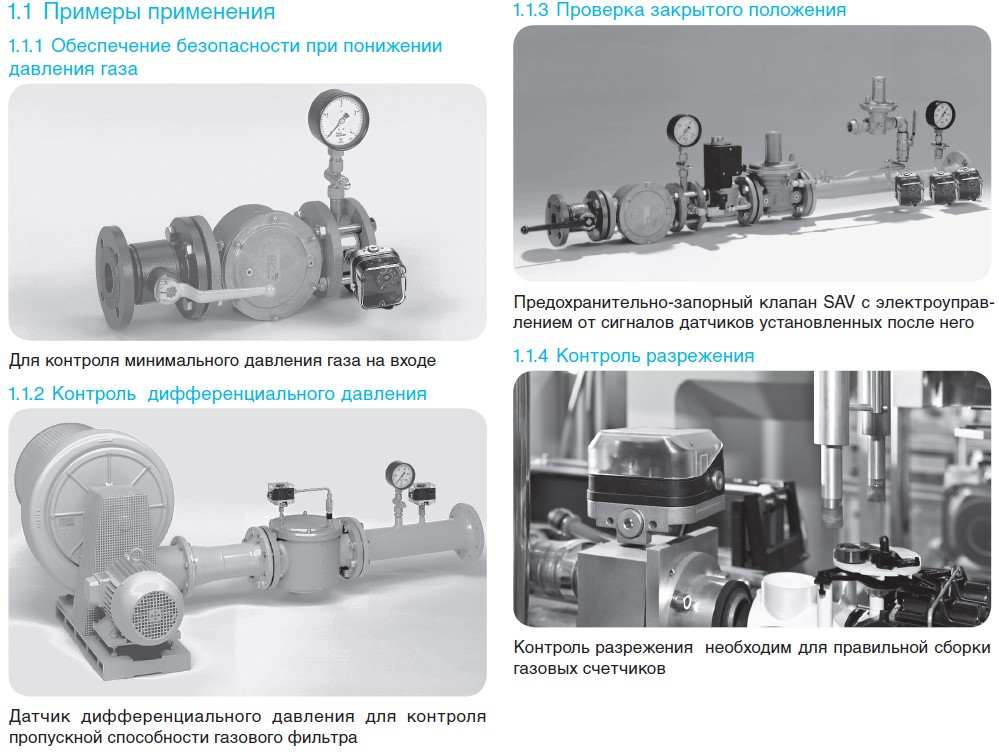 1.1 Примеры применения

1.1.1 Обеспечение безопасности при понижении давления газа

Для контроля минимального давления газа на входе

1.1.2 Контроль  дифференциального давления

Датчик дифференциального давления для контроля пропускной способности газового фильтра

1.1.3 Проверка закрытого положения

Предохранительно-запорный клапан SAV с электроуправлением от сигналов датчиков установленных после него

1.1.4 Контроль разрежения

Контроль разрежения  необходим для правильной сборки газовых счетчиков