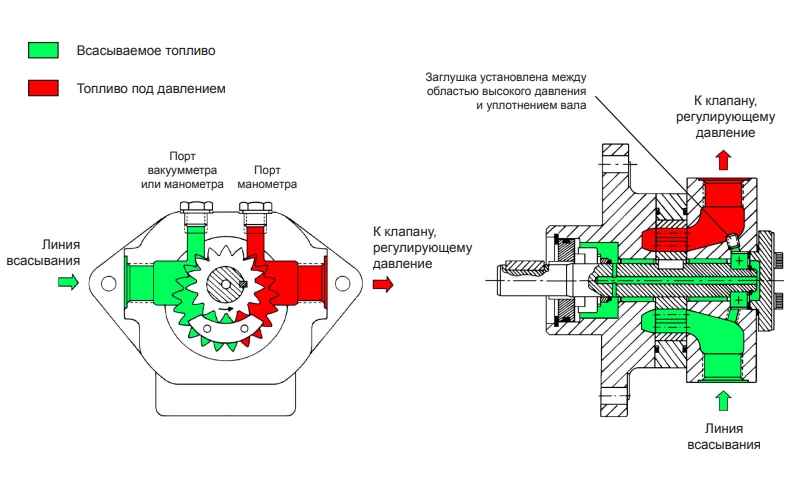 Всасываемое топливо

Топливо под давлением

Порт вакуумметра или манометра

Порт манометра

Линия всасывания

К клапану, регулирующему давление

Заглушка установлена между областью высокого давления и уплотнением вала

К клапану, регулирующему давление

Линия всасывания