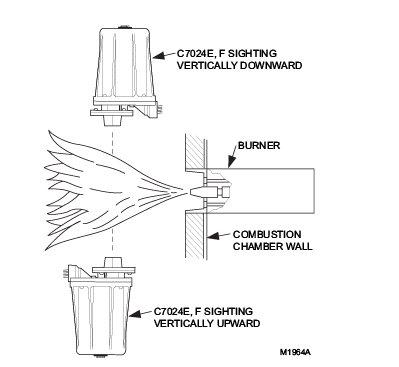 C7024E, F SIGHTING VERTICALLY DOWNWARD

BURNER

COMBUSTION CHAMBER WALL

C7024E, F SIGHTING VERTICALLY UPWARD

M1964A