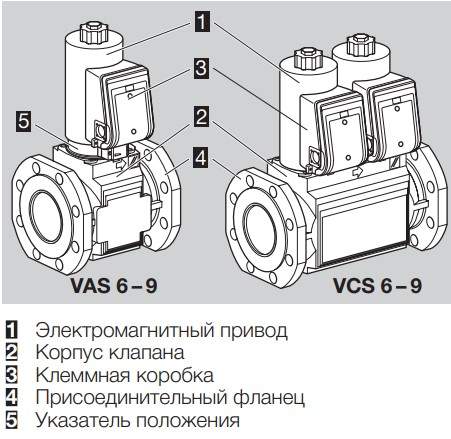 1
3
5
2
4
VAS 6 – 9
VCS 6 – 9

1 Электромагнитный привод
2 Корпус клапана
3 Клеммная коробка
4 Присоединительный фланец
5 Указатель положения